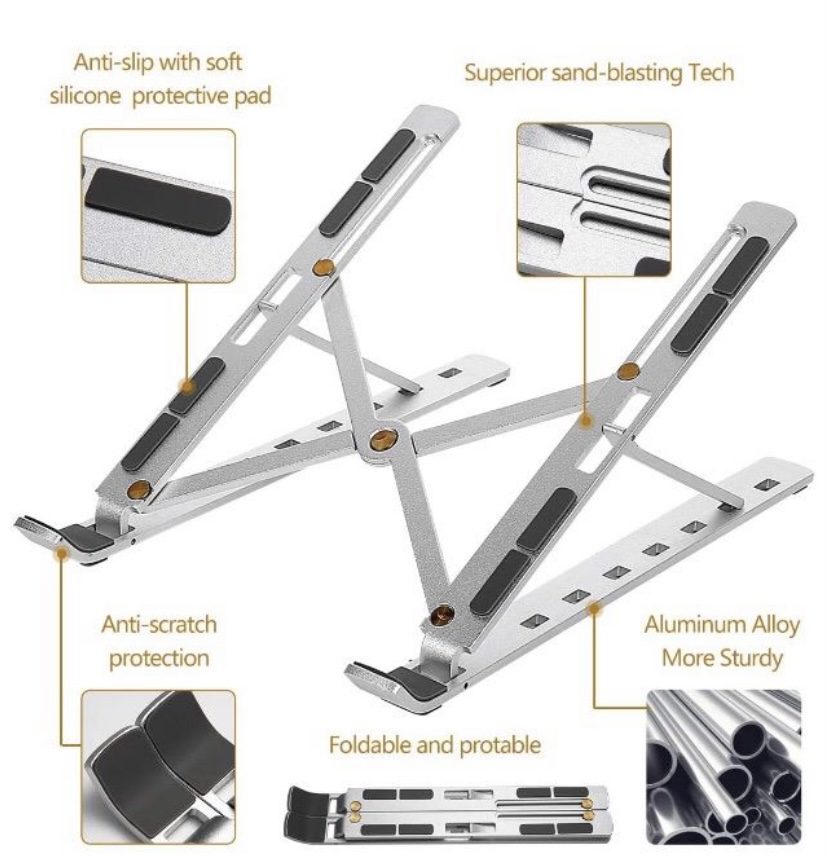 Anti-slip with soft silicone protective pad

Superior sand-blasting Tech

Anti-scratch protection

Aluminum Alloy More Sturdy

Foldable and protable